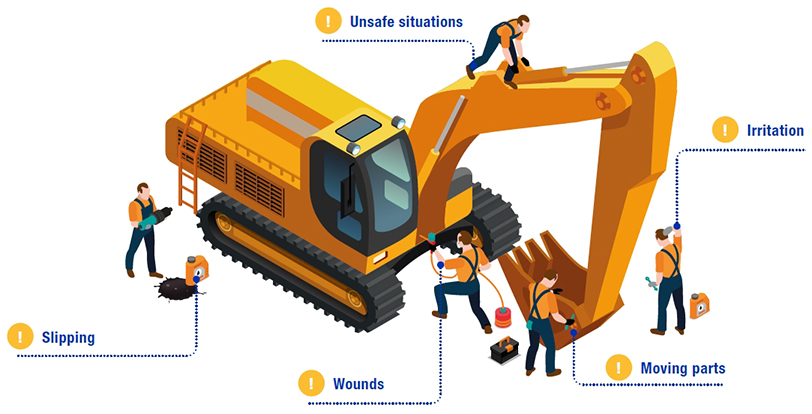 ! Unsafe situations

! Irritation

! Slipping

! Wounds

! Moving parts